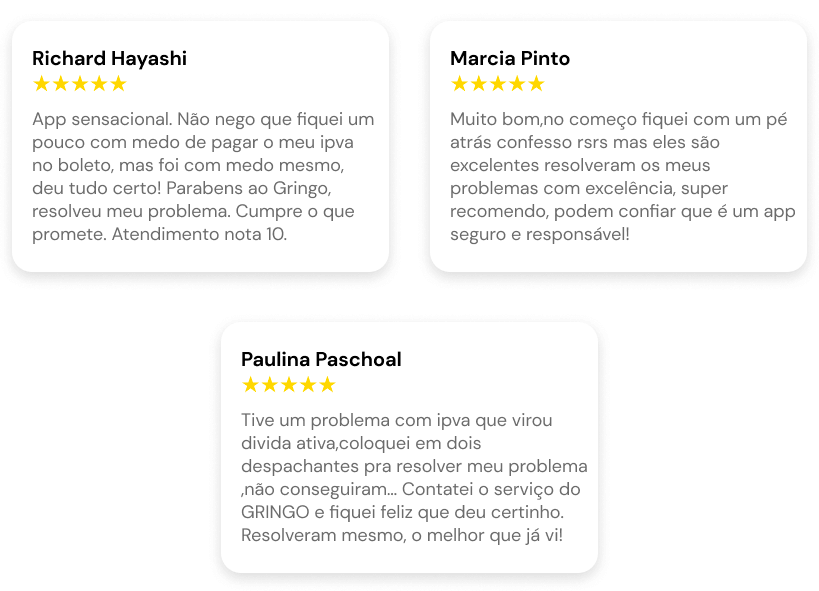 Richard Hayashi
★★★★★

App sensacional. Não nego que fiquei um pouco com medo de pagar o meu ipva no boleto, mas foi com medo mesmo, deu tudo certo! Parabens ao Gringo, resolveu meu problema. Cumpre o que promete. Atendimento nota 10.

Marcia Pinto
★★★★★

Muito bom,no começo fiquei com um pé atrás confesso rsrs mas eles são excelentes resolveram os meus problemas com excelência, super recomendo, podem confiar que é um app seguro e responsável!

Paulina Paschoal
★★★★★

Tive um problema com ipva que virou divida ativa,coloquei em dois despachantes pra resolver meu problema ,não conseguiram... Contatei o serviço do GRINGO e fiquei feliz que deu certinho. Resolveram mesmo, o melhor que já vi!